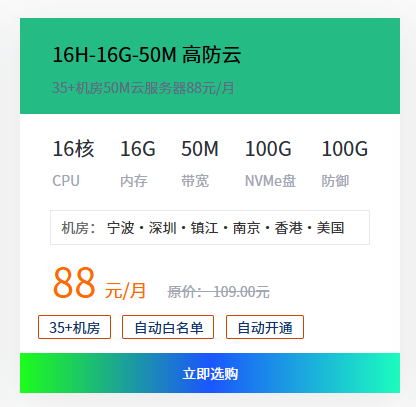 16H-16G-50M 高防云

35+机房50M云服务器88元/月

| 16核 | 16G | 50M | 100G | 100G |
|---|---|---|---|---|
| CPU | 内存 | 带宽 | NVMe盘 | 防御 |

机房： 宁波 · 深圳 · 镇江 · 南京 · 香港 · 美国

88 元/月 原价： 109.00元

35+机房

自动白名单

自动开通

立即选购